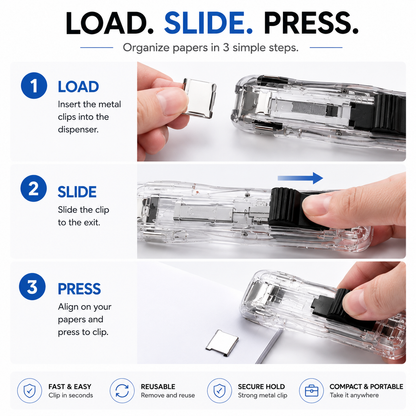 LOAD. SLIDE. PRESS.

Organize papers in 3 simple steps.

1 LOAD
Insert the metal clips into the dispenser.

2 SLIDE
Slide the clip to the exit.

3 PRESS
Align on your papers and press to clip.

FAST & EASY
Clip in seconds

REUSABLE
Remove and reuse

SECURE HOLD
Strong metal clip

COMPACT & PORTABLE
Take it anywhere